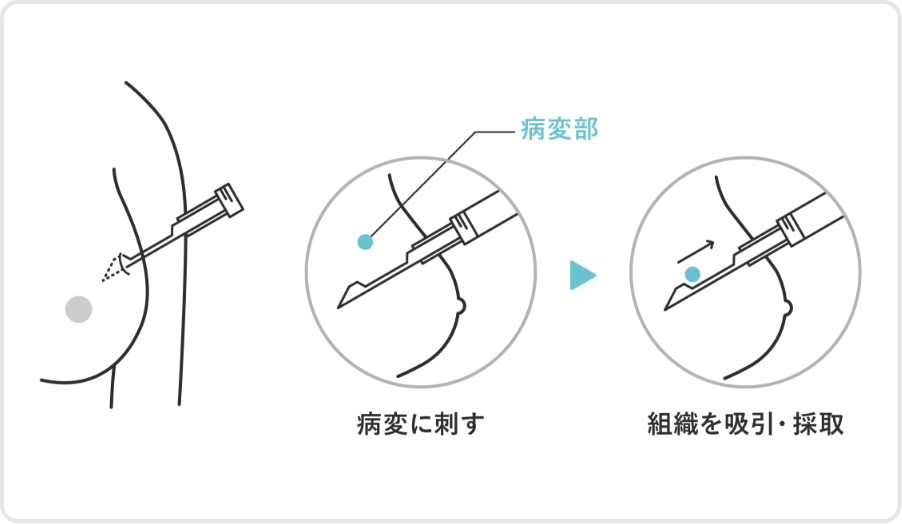 病変部

病変に刺す

組織を吸引・採取